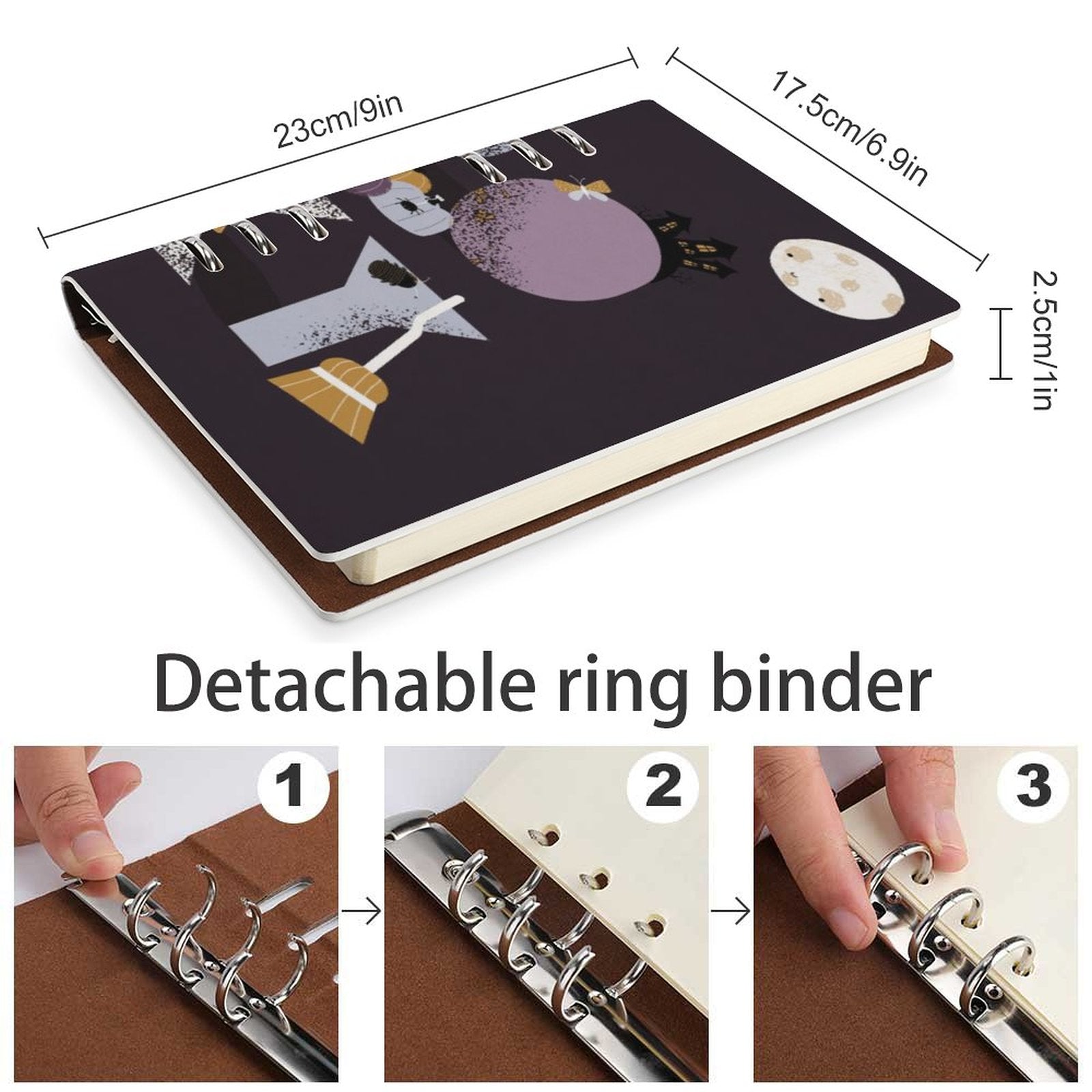 23cm/9in

17.5cm/6.9in

2.5cm/1in

Detachable ring binder

1

2

3