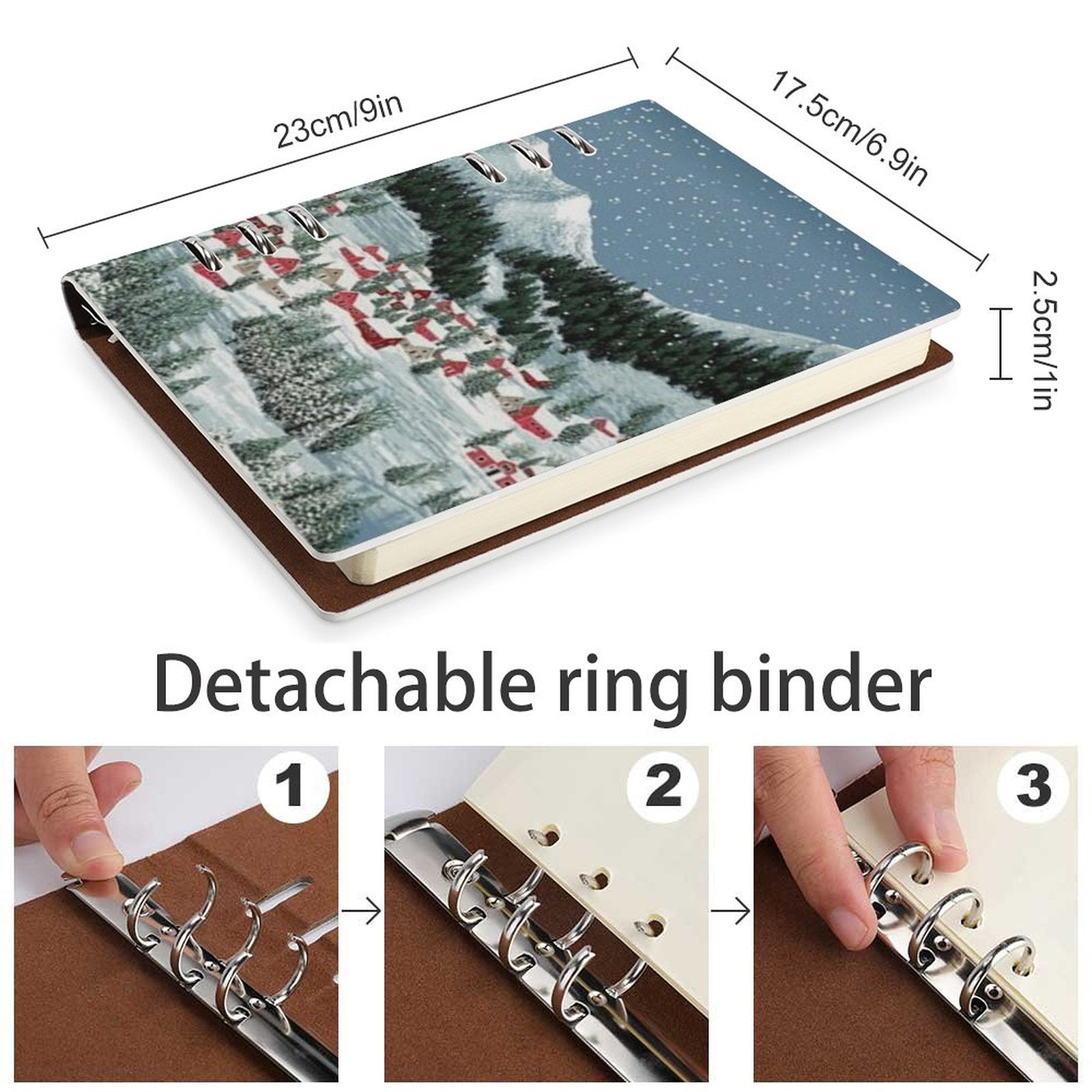 23cm/9in

17.5cm/6.9in

2.5cm/1in

Detachable ring binder

1

2

3